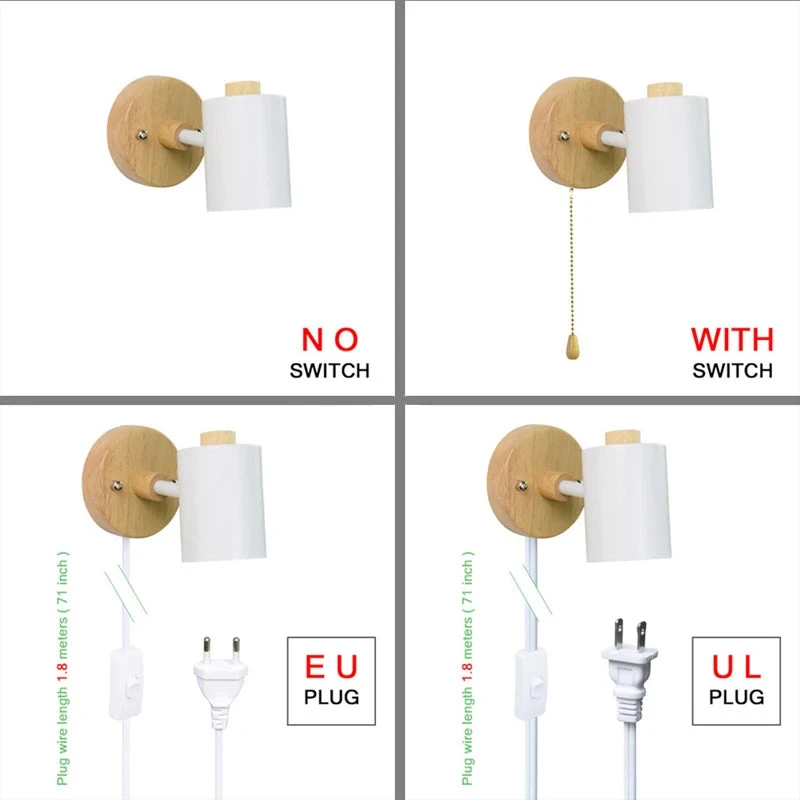 N O
SWITCH

WITH
SWITCH

Plug wire length 1.8 meters ( 71 inch )

E U
PLUG

Plug wire length 1.8 meters ( 71 inch )

U L
PLUG